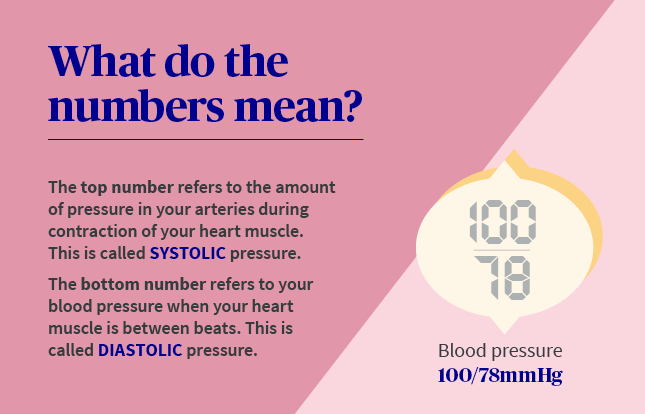 What do the numbers mean?

The top number refers to the amount of pressure in your arteries during contraction of your heart muscle. This is called SYSTOLIC pressure.

The bottom number refers to your blood pressure when your heart muscle is between beats. This is called DIASTOLIC pressure.

100
78

Blood pressure
100/78mmHg